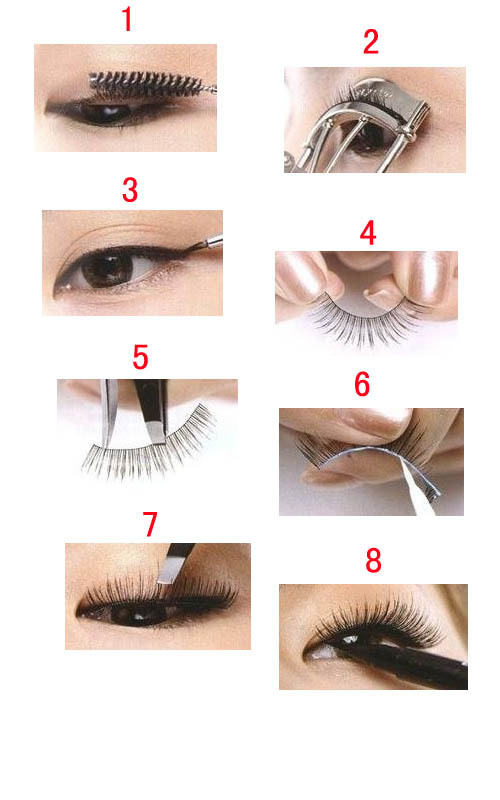 1

2

3

4

5

6

7

8